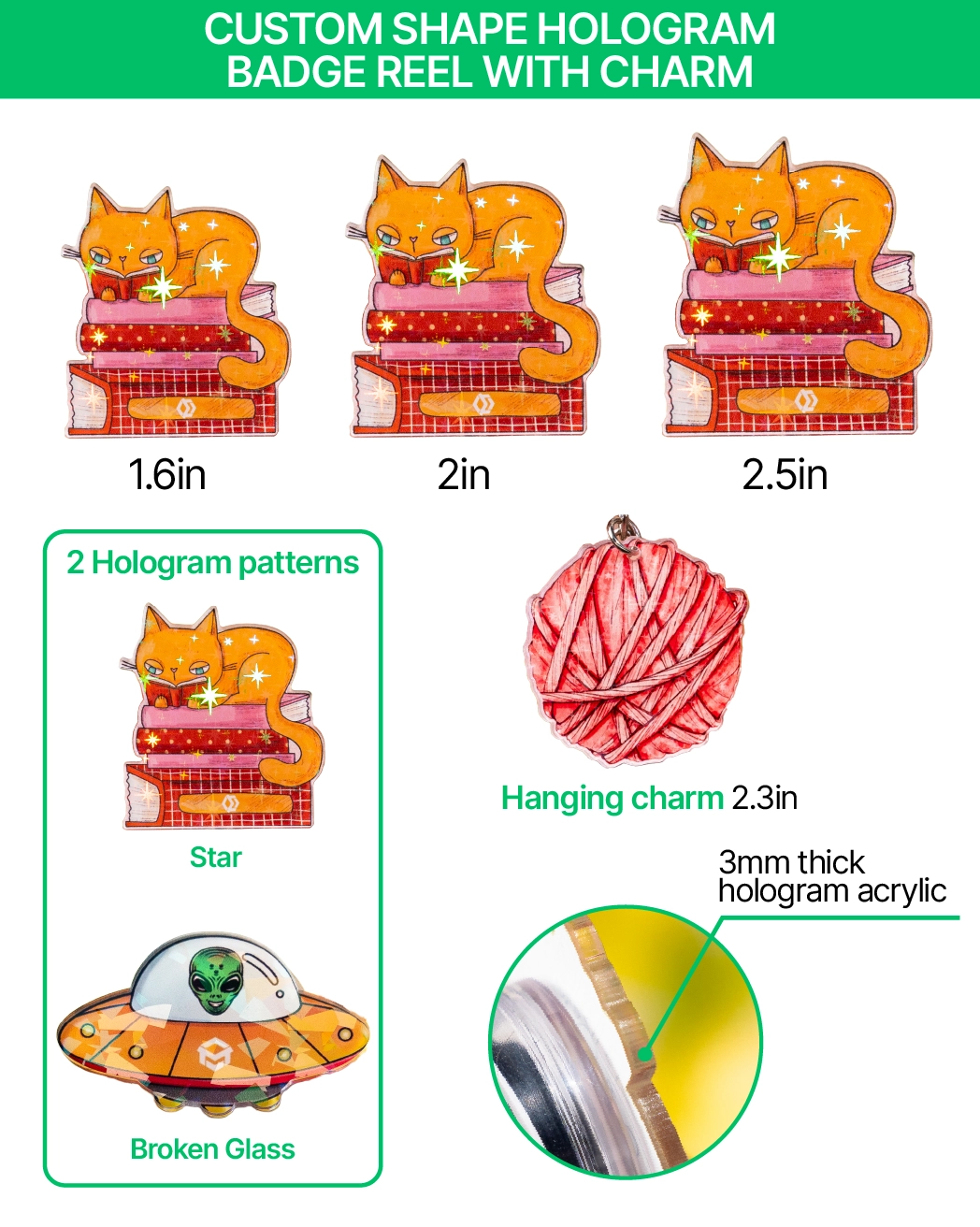 CUSTOM SHAPE HOLOGRAM BADGE REEL WITH CHARM

1.6in

2in

2.5in

2 Hologram patterns

Star

Broken Glass

Hanging charm 2.3in

3mm thick hologram acrylic